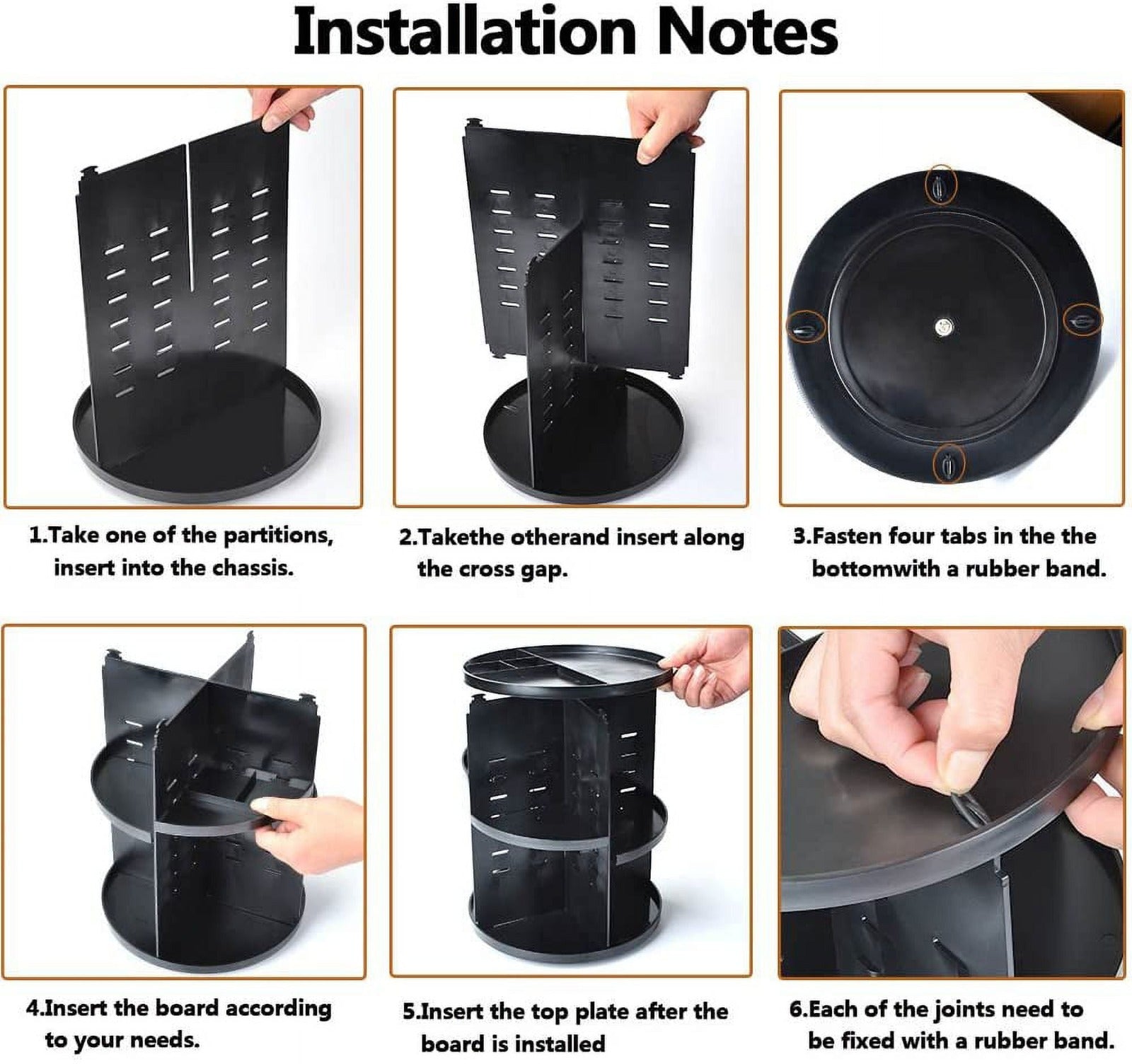 Installation Notes

1.Take one of the partitions, insert into the chassis.

2.Takethe otherand insert along the cross gap.

3.Fasten four tabs in the the bottomwith a rubber band.

4.Insert the board according to your needs.

5.Insert the top plate after the board is installed

6.Each of the joints need to be fixed with a rubber band.